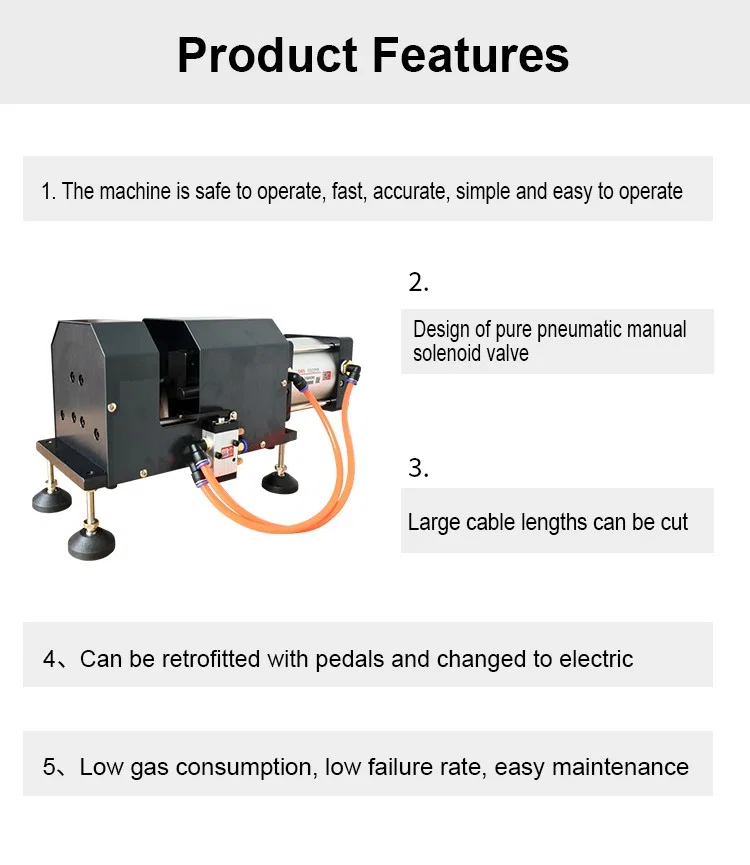 Product Features

1. The machine is safe to operate, fast, accurate, simple and easy to operate

2.

Design of pure pneumatic manual solenoid valve

3.

Large cable lengths can be cut

4、Can be retrofitted with pedals and changed to electric

5、Low gas consumption, low failure rate, easy maintenance